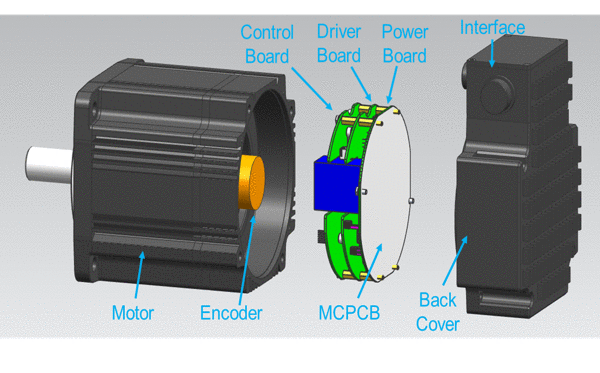 Control Board

Driver Board

Power Board

Interface

Motor

Encoder

MCPCB

Back Cover